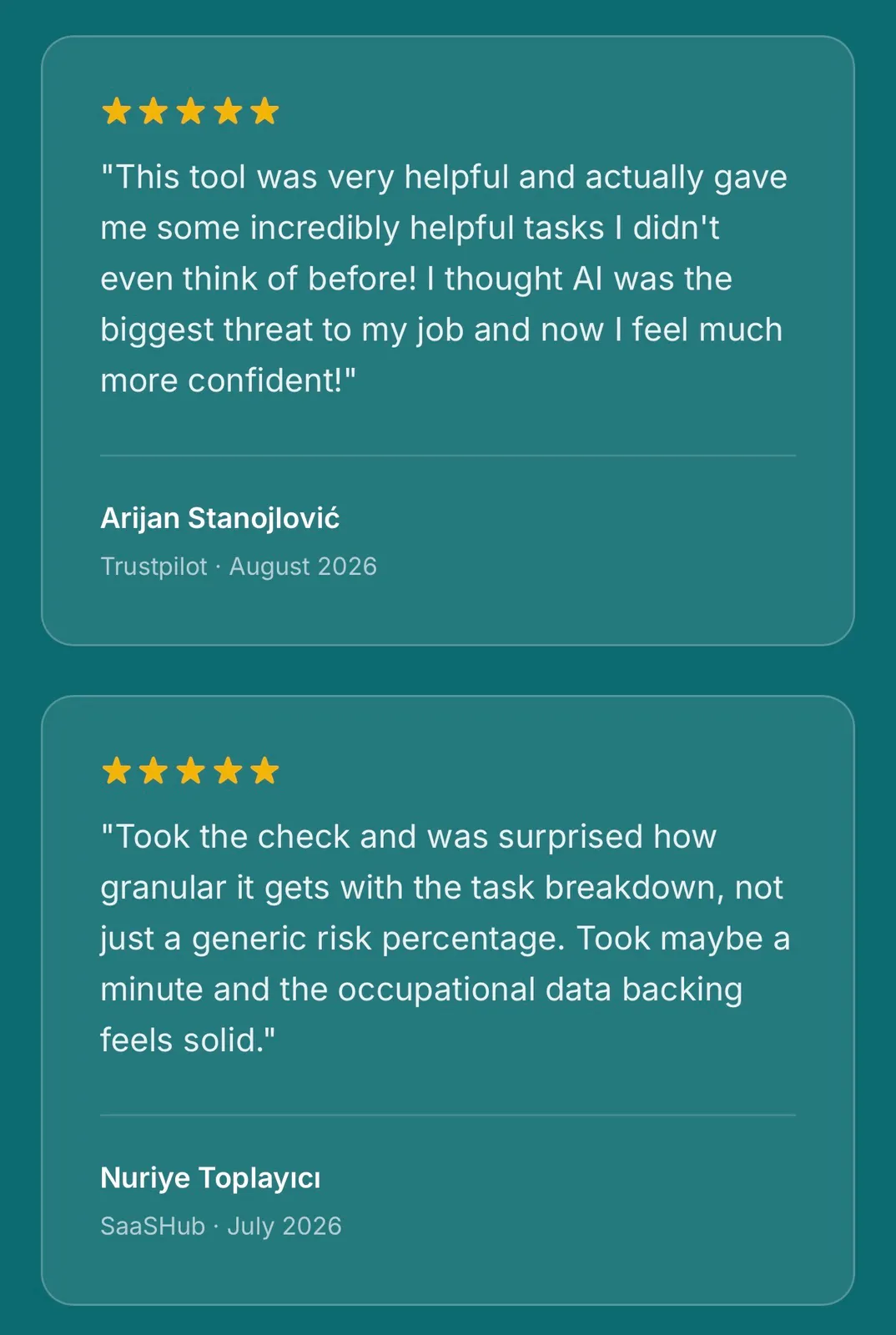 ★★★★★

"This tool was very helpful and actually gave me some incredibly helpful tasks I didn't even think of before! I thought AI was the biggest threat to my job and now I feel much more confident!"

Arijan Stanojlović
Trustpilot · August 2026

★★★★★

"Took the check and was surprised how granular it gets with the task breakdown, not just a generic risk percentage. Took maybe a minute and the occupational data backing feels solid."

Nuriye Toplayıcı
SaaSHub · July 2026